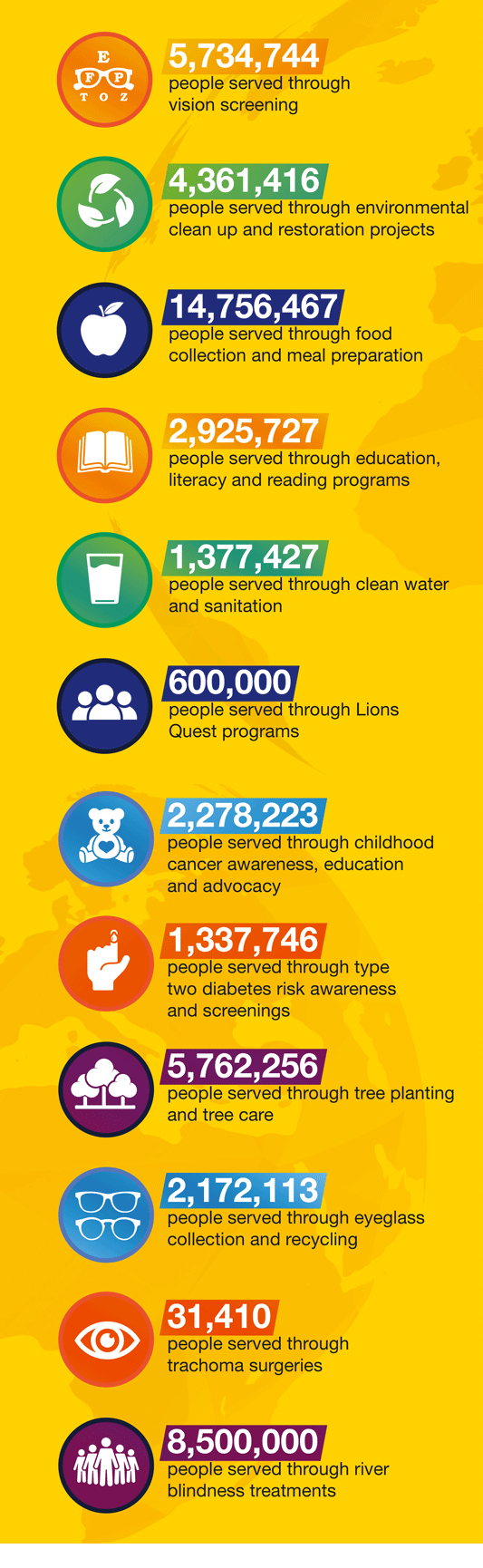 E
F P
T O Z

5,734,744
people served through vision screening

4,361,416
people served through environmental clean up and restoration projects

14,756,467
people served through food collection and meal preparation

2,925,727
people served through education, literacy and reading programs

1,377,427
people served through clean water and sanitation

600,000
people served through Lions Quest programs

2,278,223
people served through childhood cancer awareness, education and advocacy

1,337,746
people served through type two diabetes risk awareness and screenings

5,762,256
people served through tree planting and tree care

2,172,113
people served through eyeglass collection and recycling

31,410
people served through trachoma surgeries

8,500,000
people served through river blindness treatments